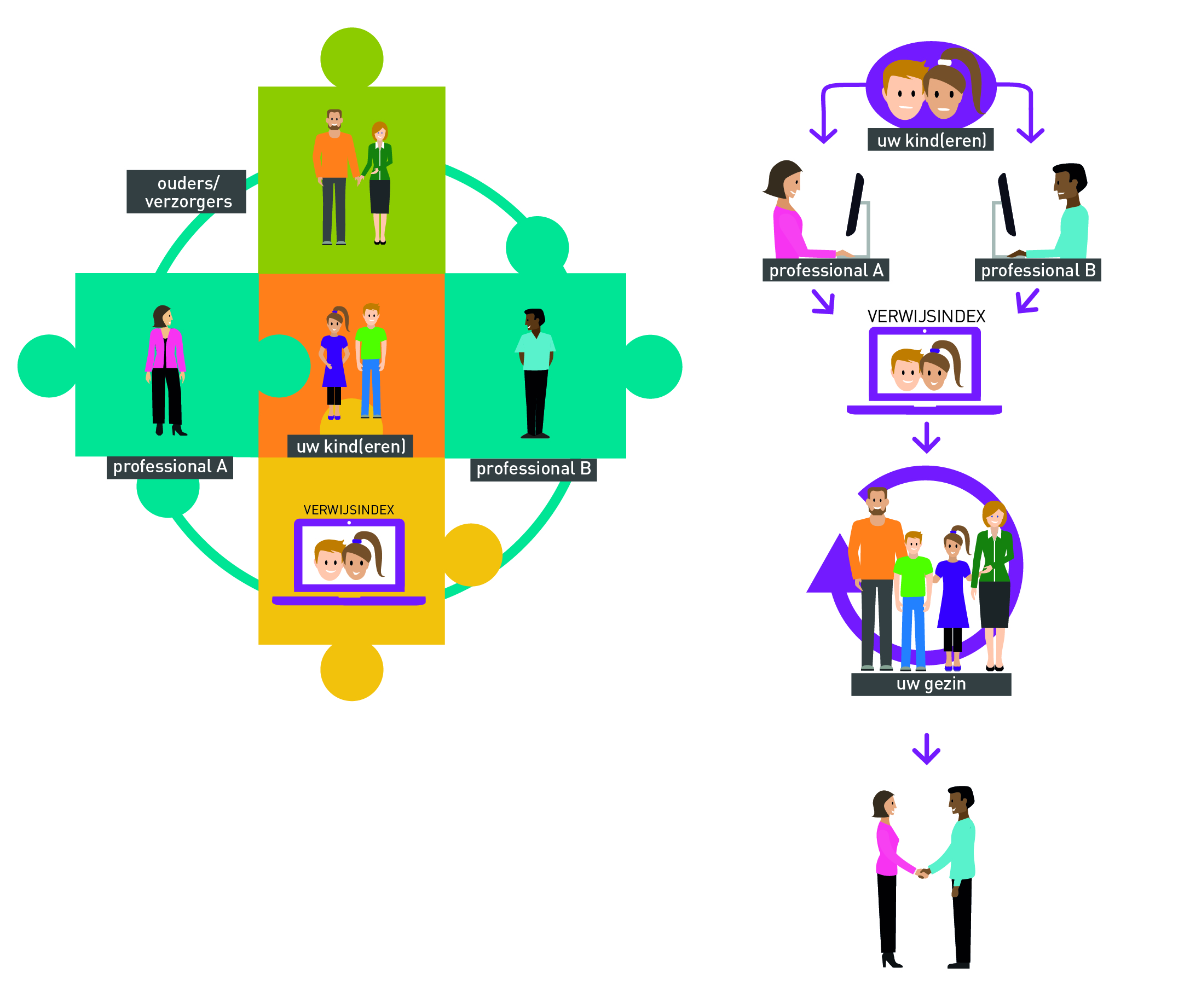 ouders/
verzorgers

professional A

uw kind(eren)

professional B

VERWIJSINDEX

uw kind(eren)

professional A

professional B

VERWIJSINDEX

uw gezin